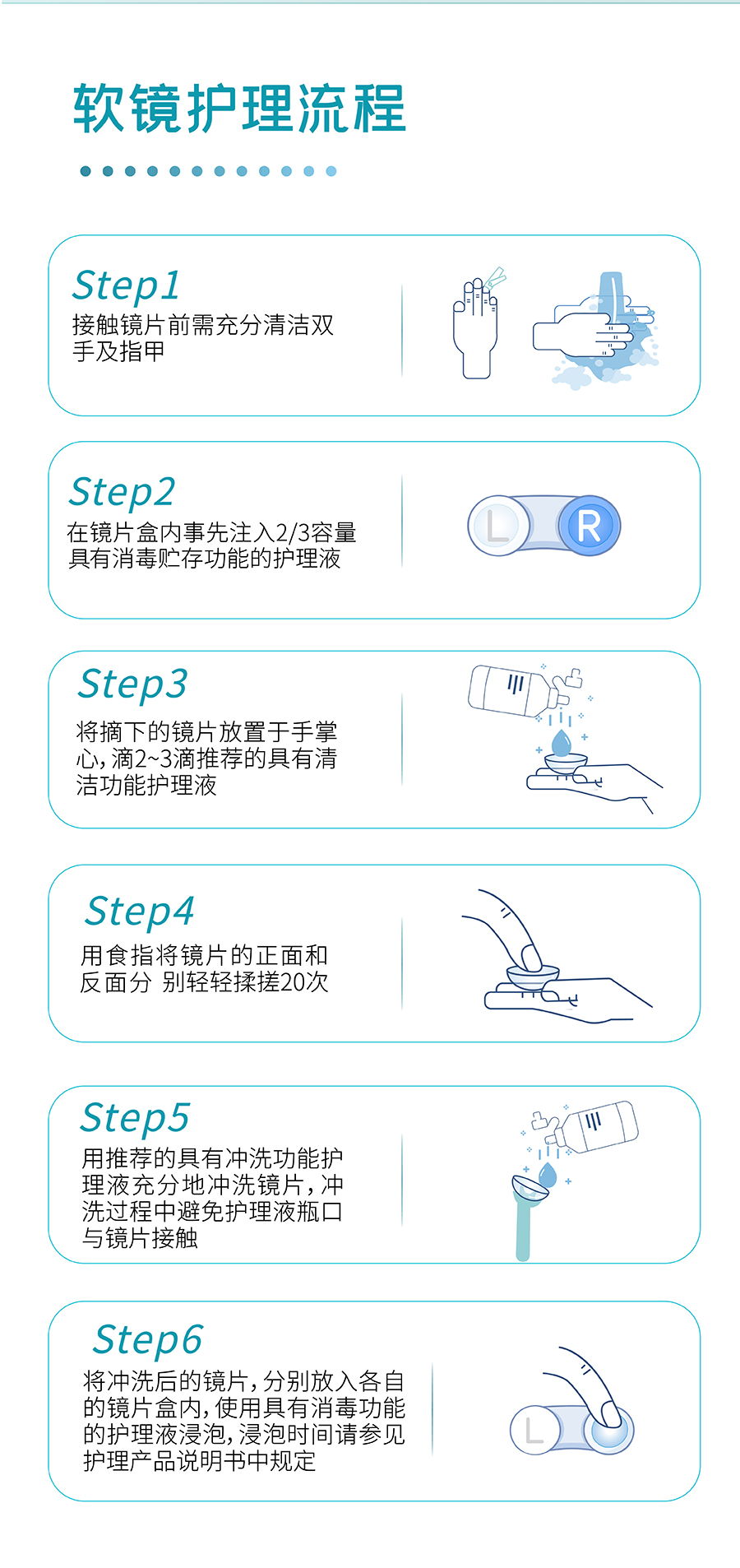 软镜护理流程

Step1
接触镜片前需充分清洁双手及指甲

Step2
在镜片盒内事先注入2/3容量具有消毒贮存功能的护理液

L R

Step3
将摘下的镜片放置于手掌心，滴2~3滴推荐的具有清洁功能护理液

Step4
用食指将镜片的正面和反面分 别轻轻揉搓20次

Step5
用推荐的具有冲洗功能护理液充分地冲洗镜片，冲洗过程中避免护理液瓶口与镜片接触

Step6
将冲洗后的镜片，分别放入各自的镜片盒内，使用具有消毒功能的护理液浸泡，浸泡时间请参见护理产品说明书中规定

L